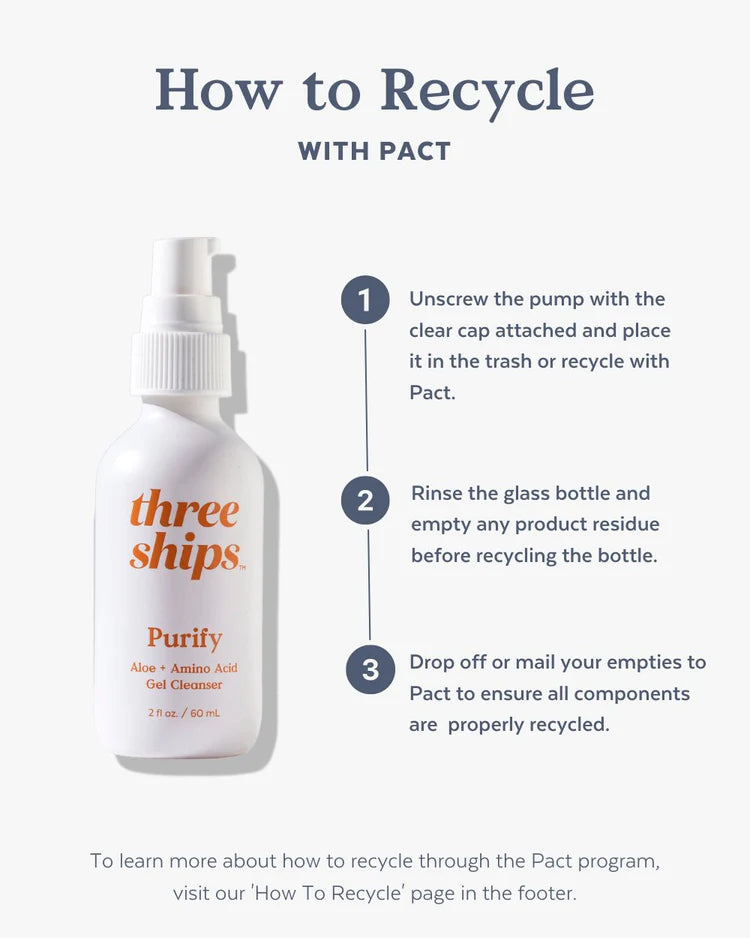 How to Recycle

WITH PACT

three ships™

Purify

Aloe + Amino Acid Gel Cleanser

2 fl oz. / 60 mL

1 Unscrew the pump with the clear cap attached and place it in the trash or recycle with Pact.

2 Rinse the glass bottle and empty any product residue before recycling the bottle.

3 Drop off or mail your empties to Pact to ensure all components are properly recycled.

To learn more about how to recycle through the Pact program, visit our 'How To Recycle' page in the footer.